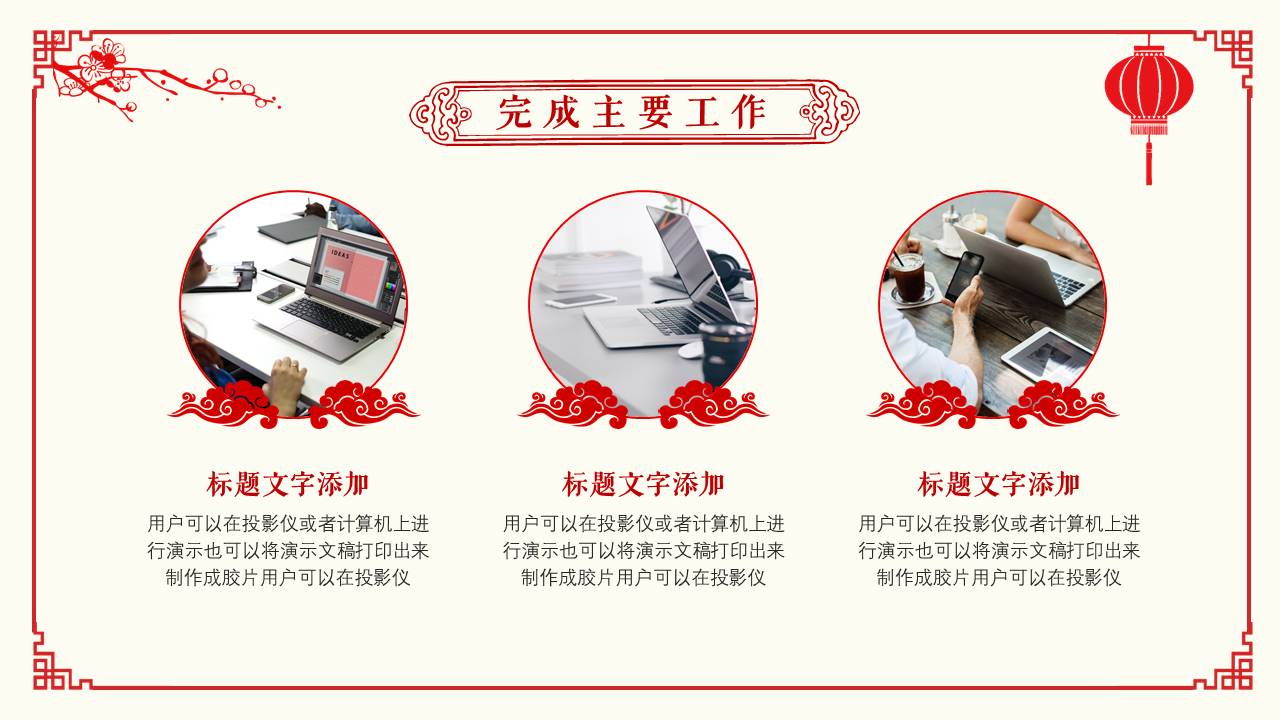 完成主要工作

IDEAS

标题文字添加

用户可以在投影仪或者计算机上进行演示也可以将演示文稿打印出来制作成胶片用户可以在投影仪

标题文字添加

用户可以在投影仪或者计算机上进行演示也可以将演示文稿打印出来制作成胶片用户可以在投影仪

标题文字添加

用户可以在投影仪或者计算机上进行演示也可以将演示文稿打印出来制作成胶片用户可以在投影仪